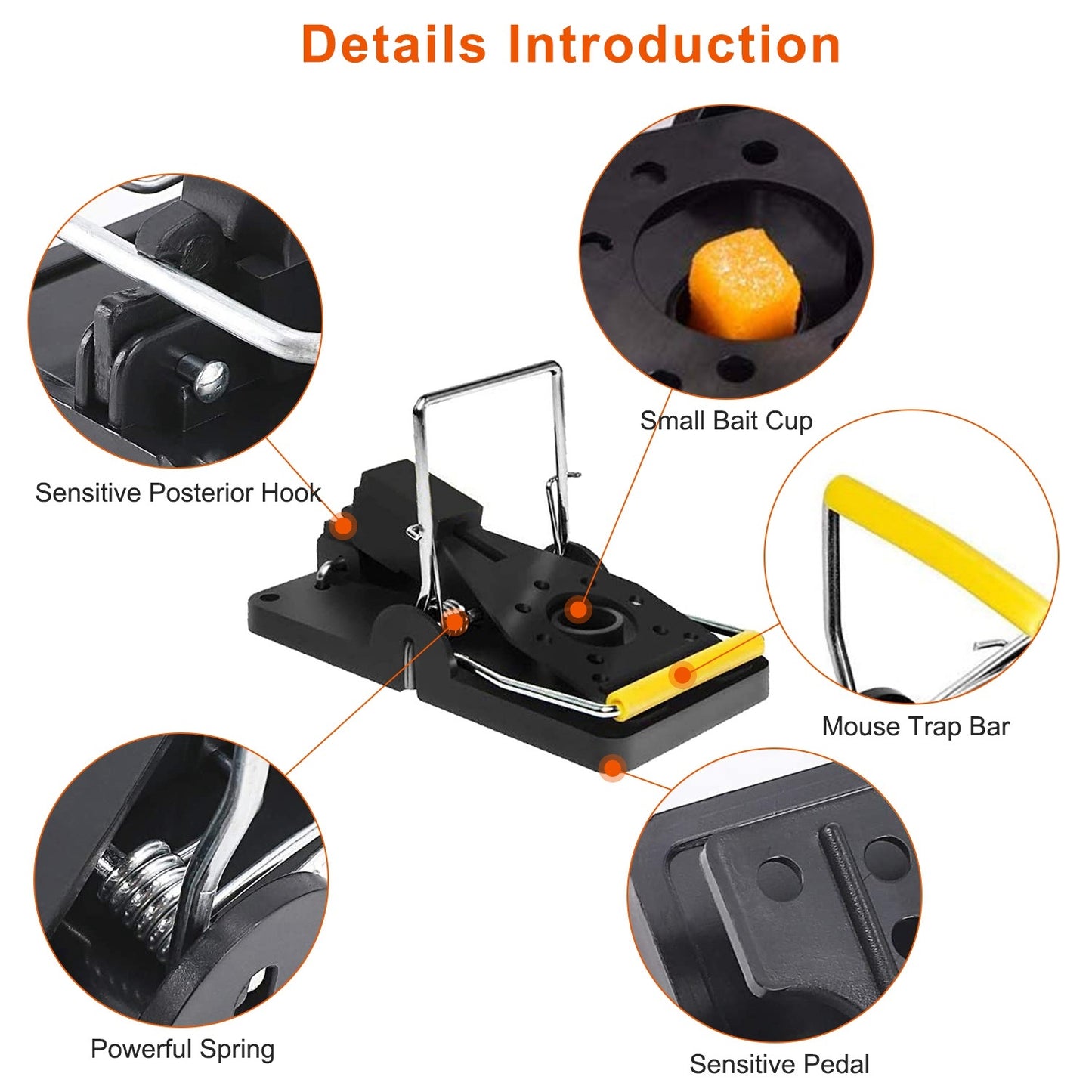 Details Introduction

Small Bait Cup

Sensitive Posterior Hook

Mouse Trap Bar

Powerful Spring

Sensitive Pedal