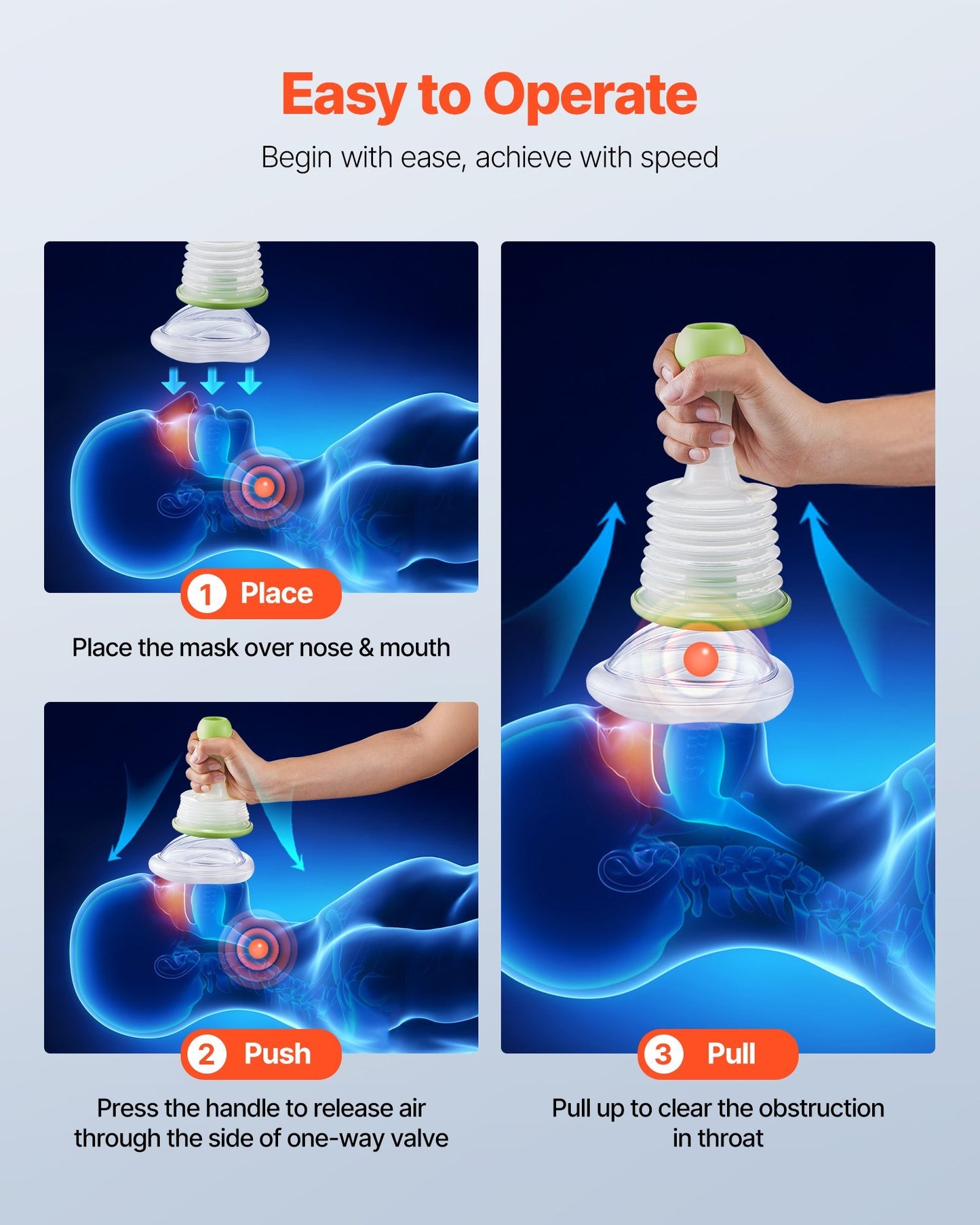 Easy to Operate

Begin with ease, achieve with speed

1 Place

Place the mask over nose & mouth

2 Push

Press the handle to release air through the side of one-way valve

3 Pull

Pull up to clear the obstruction in throat