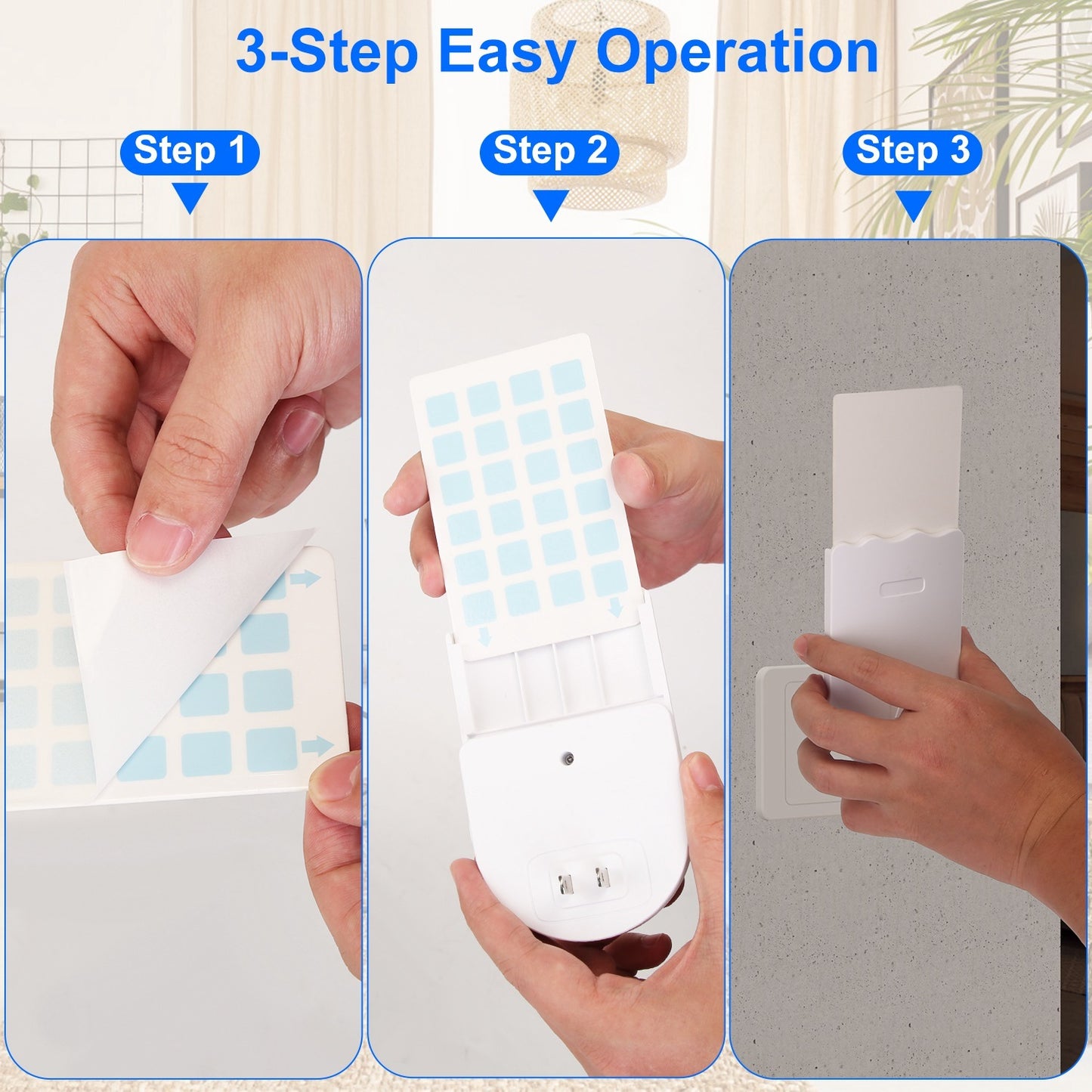 3-Step Easy Operation

Step 1

Step 2

Step 3