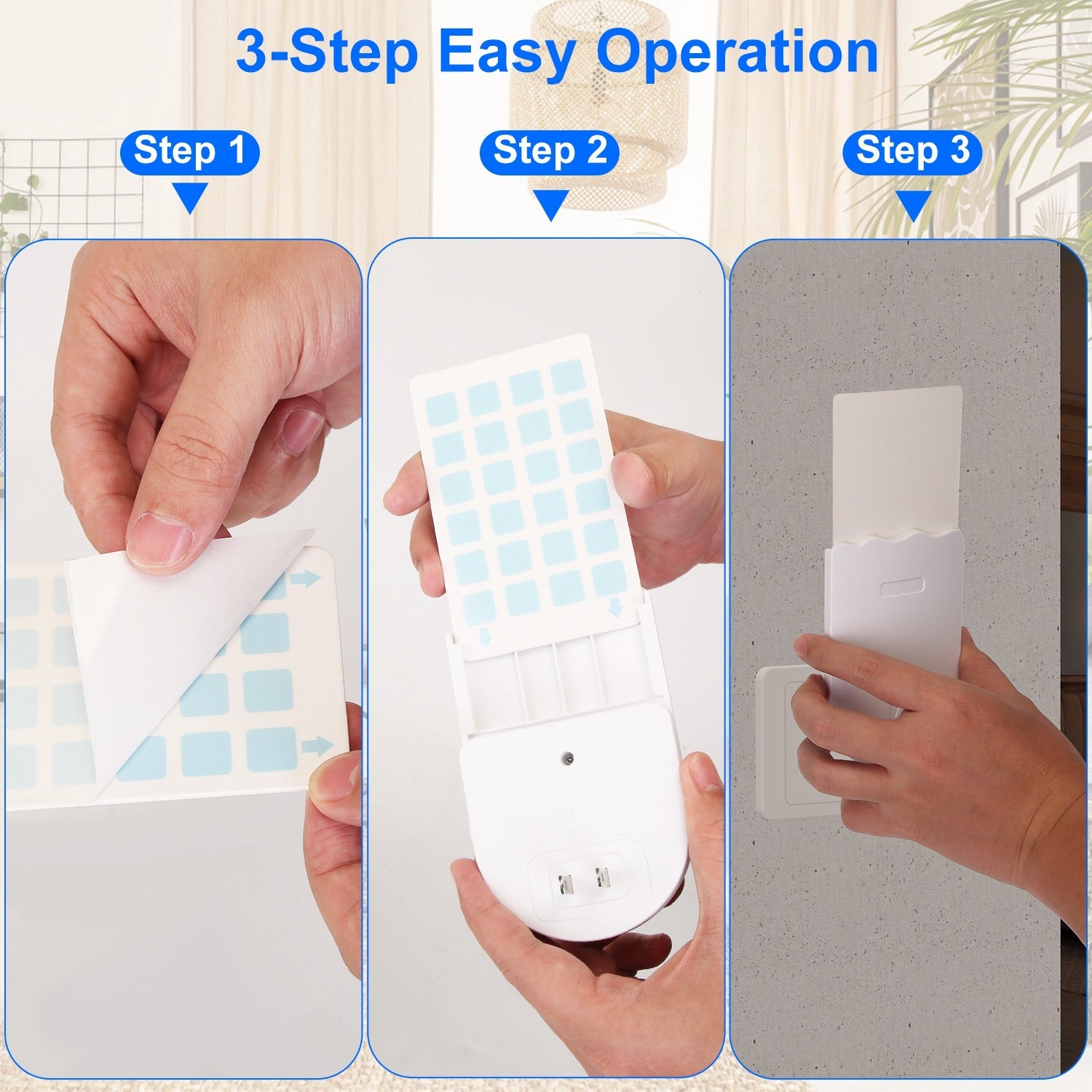 3-Step Easy Operation

Step 1

Step 2

Step 3